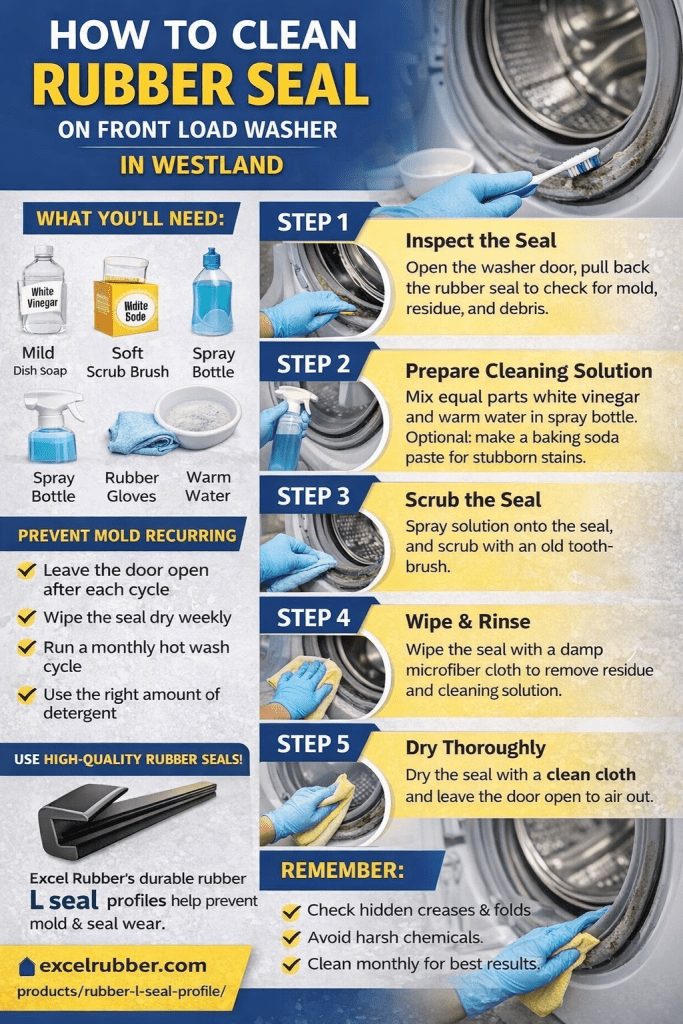 HOW TO CLEAN
RUBBER SEAL
ON FRONT LOAD WASHER
IN WESTLAND

WHAT YOU'LL NEED:

White Vinegar
Mdite Sode

Mild Dish Soap
Soft Scrub Brush
Spray Bottle
Spray Bottle
Rubber Gloves
Warm Water

PREVENT MOLD RECURRING
Leave the door open after each cycle
Wipe the seal dry weekly
Run a monthly hot wash cycle
Use the right amount of detergent

USE HIGH-QUALITY RUBBER SEALS!

Excel Rubber's durable rubber L seal profiles help prevent mold & seal wear.

excelrubber.com
products/rubber-l-seal-profile/

STEP 1
Inspect the Seal
Open the washer door, pull back the rubber seal to check for mold, residue, and debris.

STEP 2
Prepare Cleaning Solution
Mix equal parts white vinegar and warm water in spray bottle. Optional: make a baking soda paste for stubborn stains.

STEP 3
Scrub the Seal
Spray solution onto the seal, and scrub with an old toothbrush.

STEP 4
Wipe & Rinse
Wipe the seal with a damp microfiber cloth to remove residue and cleaning solution.

STEP 5
Dry Thoroughly
Dry the seal with a clean cloth and leave the door open to air out.

REMEMBER:
Check hidden creases & folds
Avoid harsh chemicals.
Clean monthly for best results.